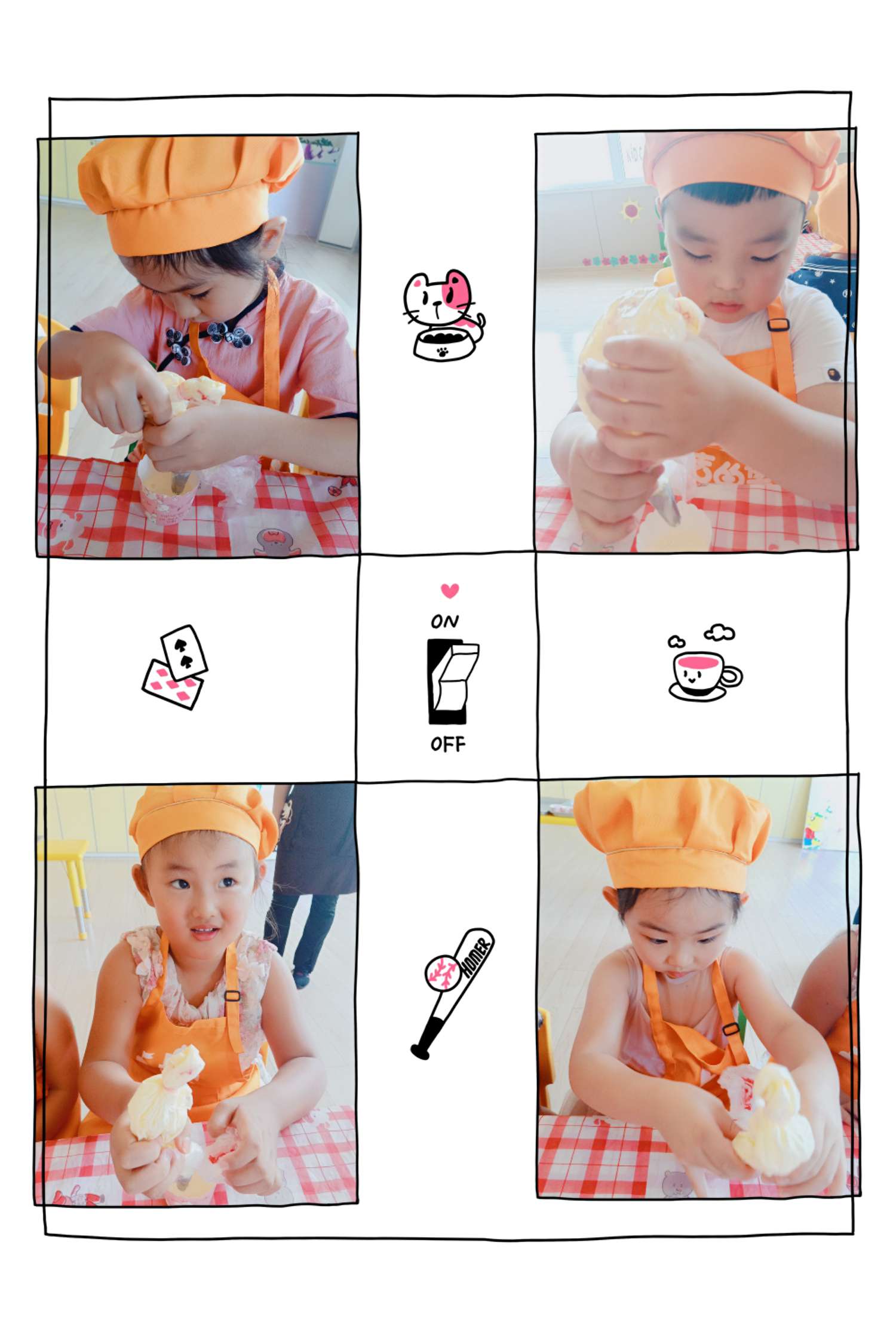 ON

OFF

HOMER